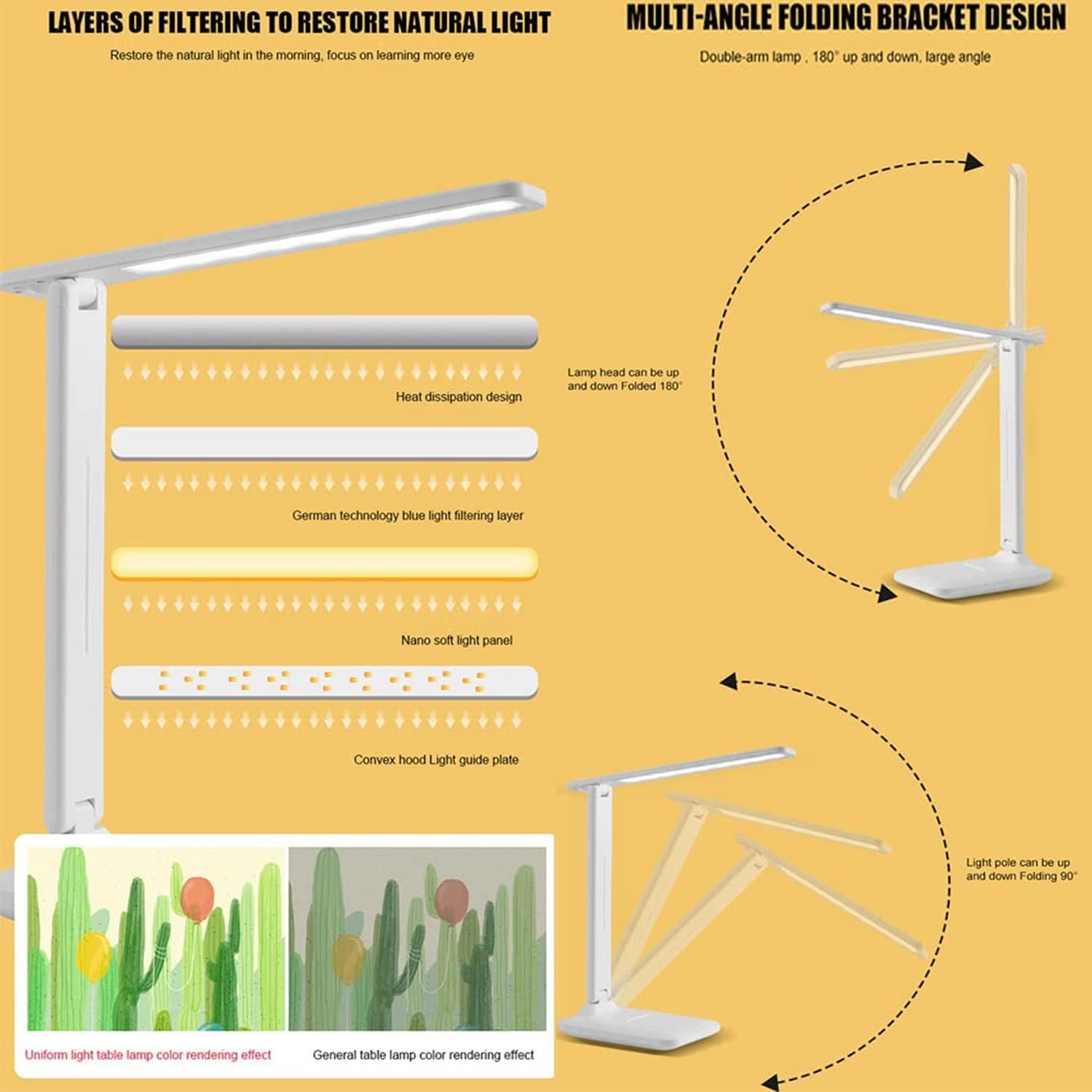 LAYERS OF FILTERING TO RESTORE NATURAL LIGHT

Restore the natural light in the morning, focus on learning more eye

Heat dissipation design

German technology blue light filtering layer

Nano soft light panel

Convex hood Light guide plate

Uniform light table lamp color rendering effect

General table lamp color rendering effect

MULTI-ANGLE FOLDING BRACKET DESIGN

Double-arm lamp , 180° up and down, large angle

Lamp head can be up and down Folded 180°

Light pole can be up and down Folding 90°